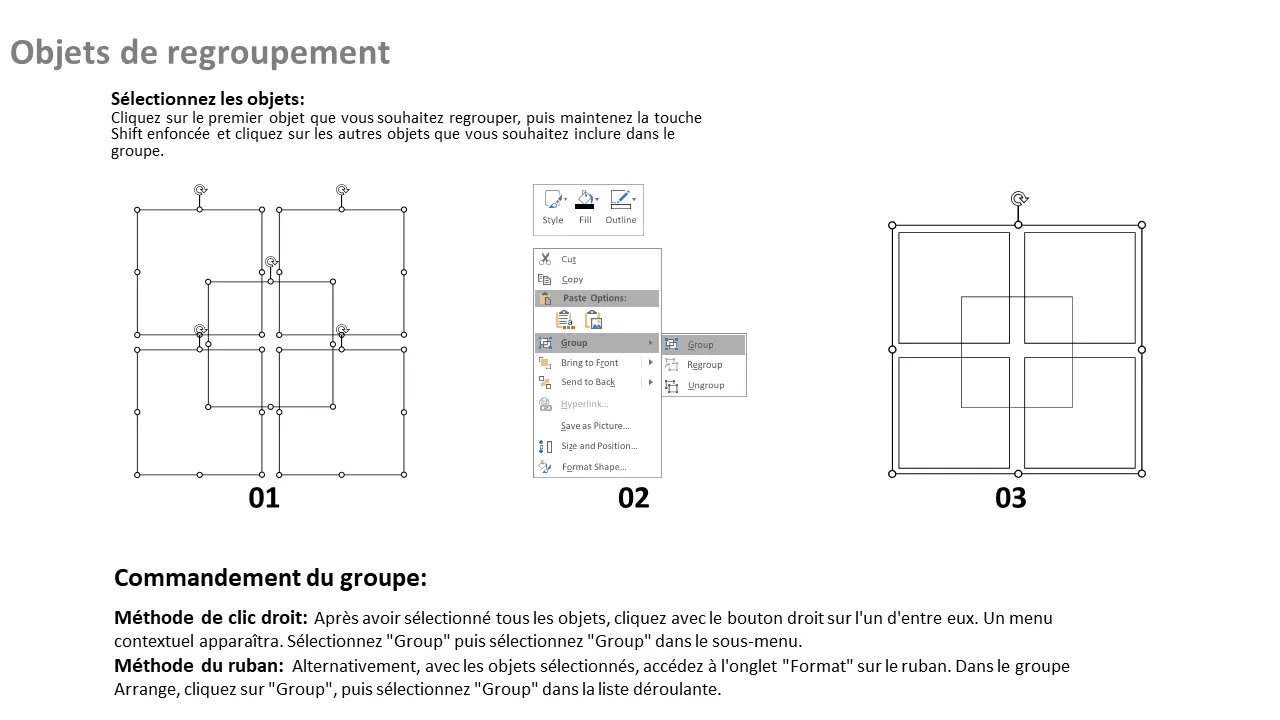 Objets de regroupement

Sélectionnez les objets:
Cliquez sur le premier objet que vous souhaitez regrouper, puis maintenez la touche Shift enfoncée et cliquez sur les autres objets que vous souhaitez inclure dans le groupe.

Style Fill Outline

Cut
Copy
Paste Options:
Group
Bring to Front
Send to Back
Hyperlink...
Save as Picture...
Size and Position...
Format Shape...

Group
Regroup
Ungroup

01
02
03

Commandement du groupe:

Méthode de clic droit: Après avoir sélectionné tous les objets, cliquez avec le bouton droit sur l'un d'entre eux. Un menu contextuel apparaîtra. Sélectionnez "Group" puis sélectionnez "Group" dans le sous-menu.
Méthode du ruban: Alternativement, avec les objets sélectionnés, accédez à l'onglet "Format" sur le ruban. Dans le groupe Arrange, cliquez sur "Group", puis sélectionnez "Group" dans la liste déroulante.