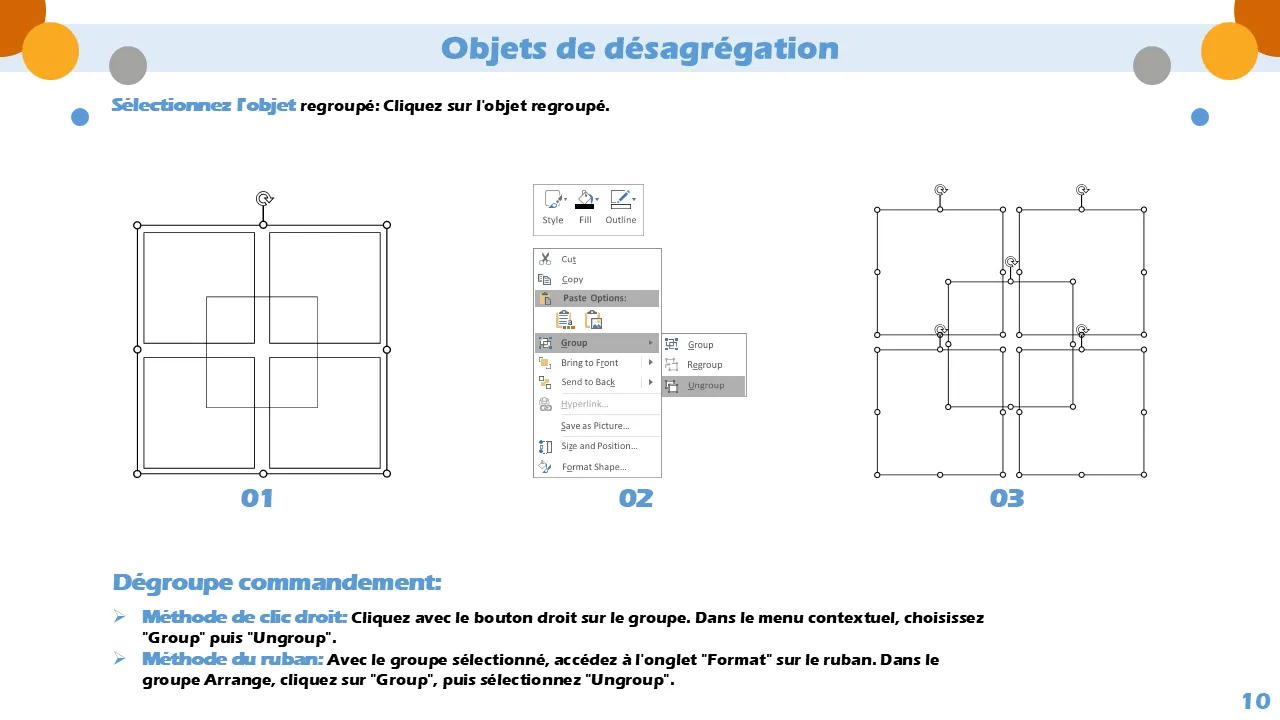 Objets de désagrégation

Sélectionnez l'objet regroupé: Cliquez sur l'objet regroupé.

Style Fill Outline

Cut
Copy
Paste Options:
Group
Bring to Front
Send to Back
Hyperlink...
Save as Picture...
Size and Position...
Format Shape...

Group
Regroup
Ungroup

01 02 03

Dégroupe commandement:

➢ Méthode de clic droit: Cliquez avec le bouton droit sur le groupe. Dans le menu contextuel, choisissez "Group" puis "Ungroup".
➢ Méthode du ruban: Avec le groupe sélectionné, accédez à l'onglet "Format" sur le ruban. Dans le groupe Arrange, cliquez sur "Group", puis sélectionnez "Ungroup".

10