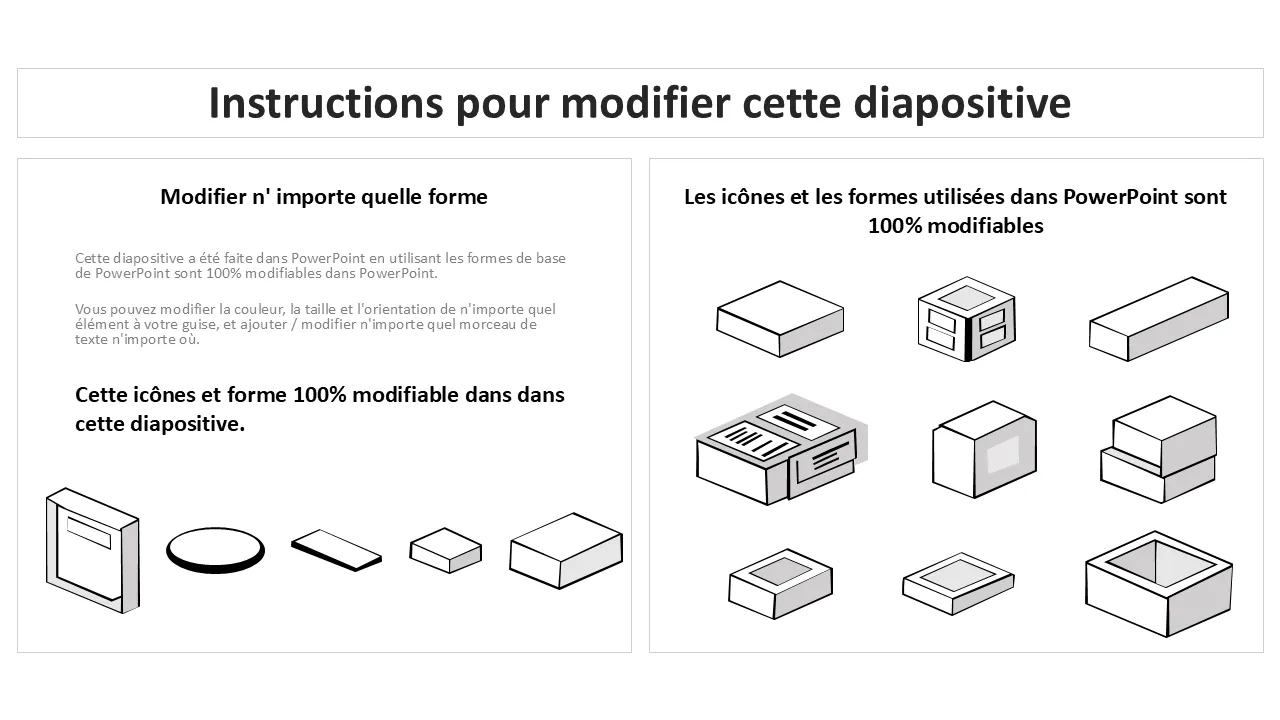 Instructions pour modifier cette diapositive

Modifier n' importe quelle forme

Cette diapositive a été faite dans PowerPoint en utilisant les formes de base de PowerPoint sont 100% modifiables dans PowerPoint.

Vous pouvez modifier la couleur, la taille et l'orientation de n'importe quel élément à votre guise, et ajouter / modifier n'importe quel morceau de texte n'importe où.

Cette icônes et forme 100% modifiable dans dans cette diapositive.

Les icônes et les formes utilisées dans PowerPoint sont 100% modifiables