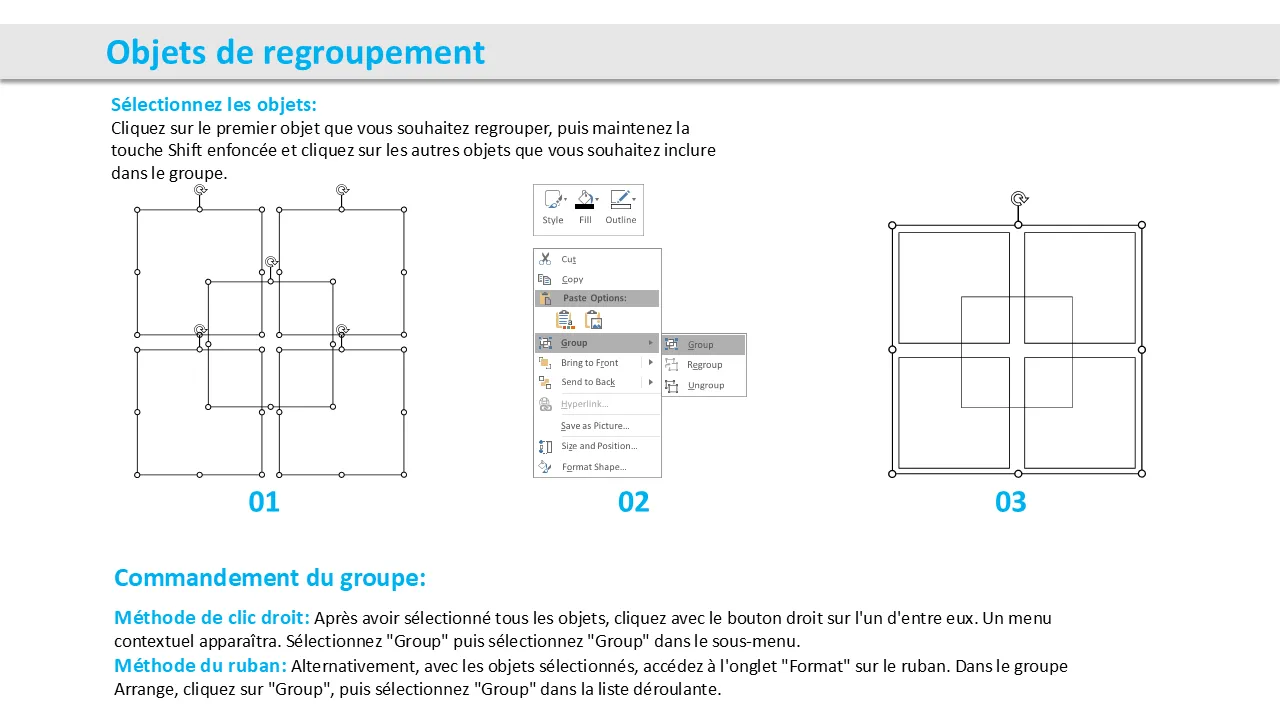 Objets de regroupement

Sélectionnez les objets:
Cliquez sur le premier objet que vous souhaitez regrouper, puis maintenez la touche Shift enfoncée et cliquez sur les autres objets que vous souhaitez inclure dans le groupe.

Style Fill Outline

Cut
Copy
Paste Options:
Group
Bring to Front
Send to Back
Hyperlink...
Save as Picture...
Size and Position...
Format Shape...

Group
Regroup
Ungroup

01

02

03

Commandement du groupe:

Méthode de clic droit: Après avoir sélectionné tous les objets, cliquez avec le bouton droit sur l'un d'entre eux. Un menu contextuel apparaîtra. Sélectionnez "Group" puis sélectionnez "Group" dans le sous-menu.
Méthode du ruban: Alternativement, avec les objets sélectionnés, accédez à l'onglet "Format" sur le ruban. Dans le groupe Arrange, cliquez sur "Group", puis sélectionnez "Group" dans la liste déroulante.