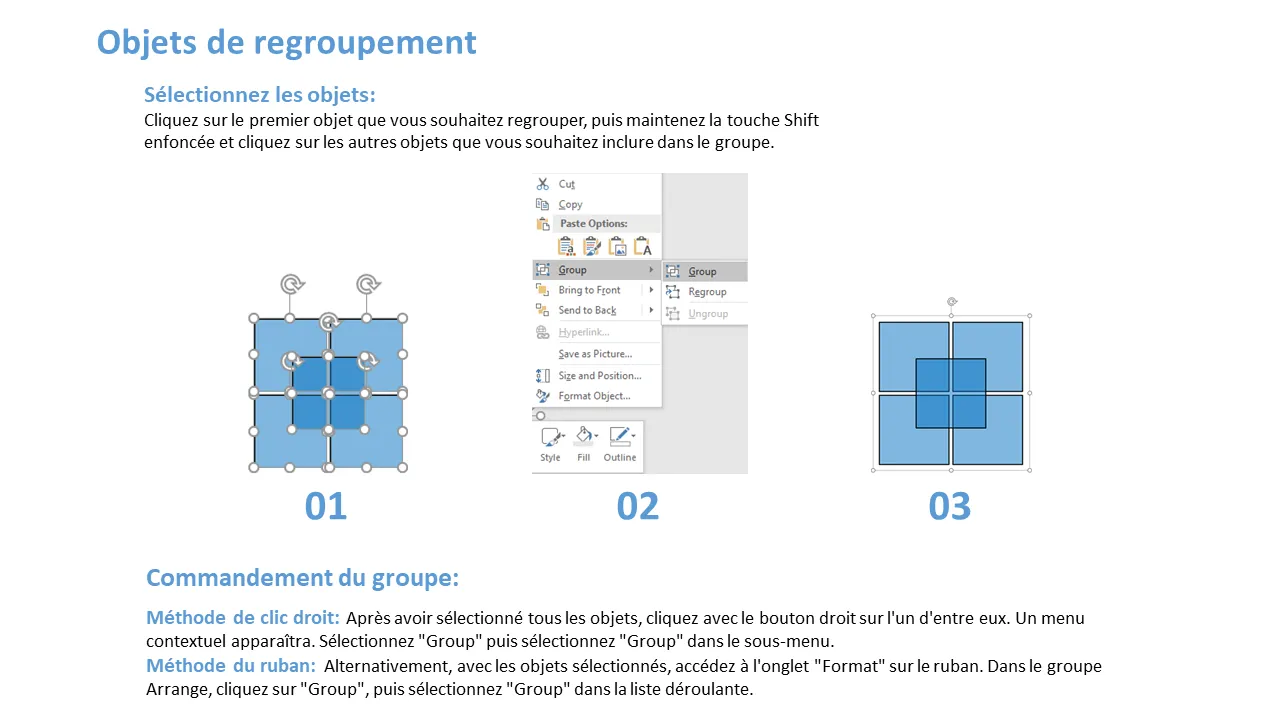 Objets de regroupement

Sélectionnez les objets:
Cliquez sur le premier objet que vous souhaitez regrouper, puis maintenez la touche Shift enfoncée et cliquez sur les autres objets que vous souhaitez inclure dans le groupe.

Cut
Copy
Paste Options:
Group
Bring to Front
Send to Back
Hyperlink...
Save as Picture...
Size and Position...
Format Object...
Group
Regroup
Ungroup
Style
Fill
Outline

01

02

03

Commandement du groupe:

Méthode de clic droit: Après avoir sélectionné tous les objets, cliquez avec le bouton droit sur l'un d'entre eux. Un menu contextuel apparaîtra. Sélectionnez "Group" puis sélectionnez "Group" dans le sous-menu.
Méthode du ruban: Alternativement, avec les objets sélectionnés, accédez à l'onglet "Format" sur le ruban. Dans le groupe Arrange, cliquez sur "Group", puis sélectionnez "Group" dans la liste déroulante.