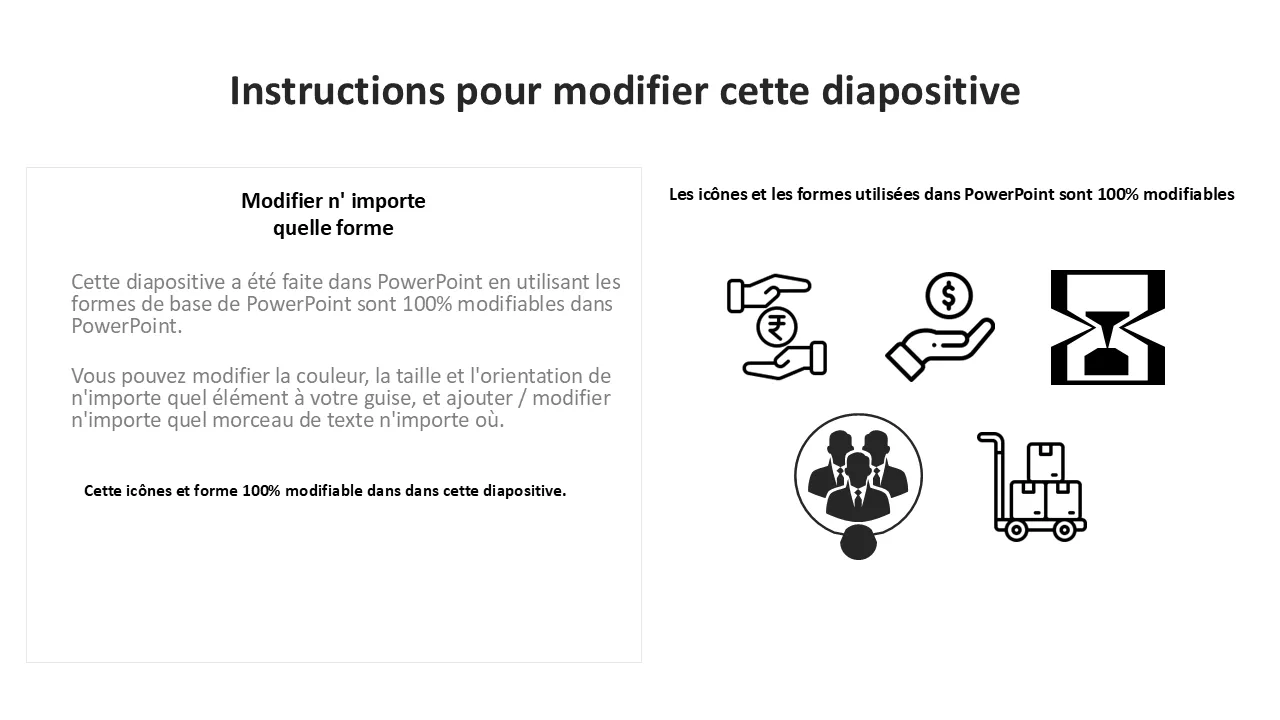 Instructions pour modifier cette diapositive

Modifier n' importe quelle forme

Cette diapositive a été faite dans PowerPoint en utilisant les formes de base de PowerPoint sont 100% modifiables dans PowerPoint.

Vous pouvez modifier la couleur, la taille et l'orientation de n'importe quel élément à votre guise, et ajouter / modifier n'importe quel morceau de texte n'importe où.

Cette icônes et forme 100% modifiable dans dans cette diapositive.

Les icônes et les formes utilisées dans PowerPoint sont 100% modifiables