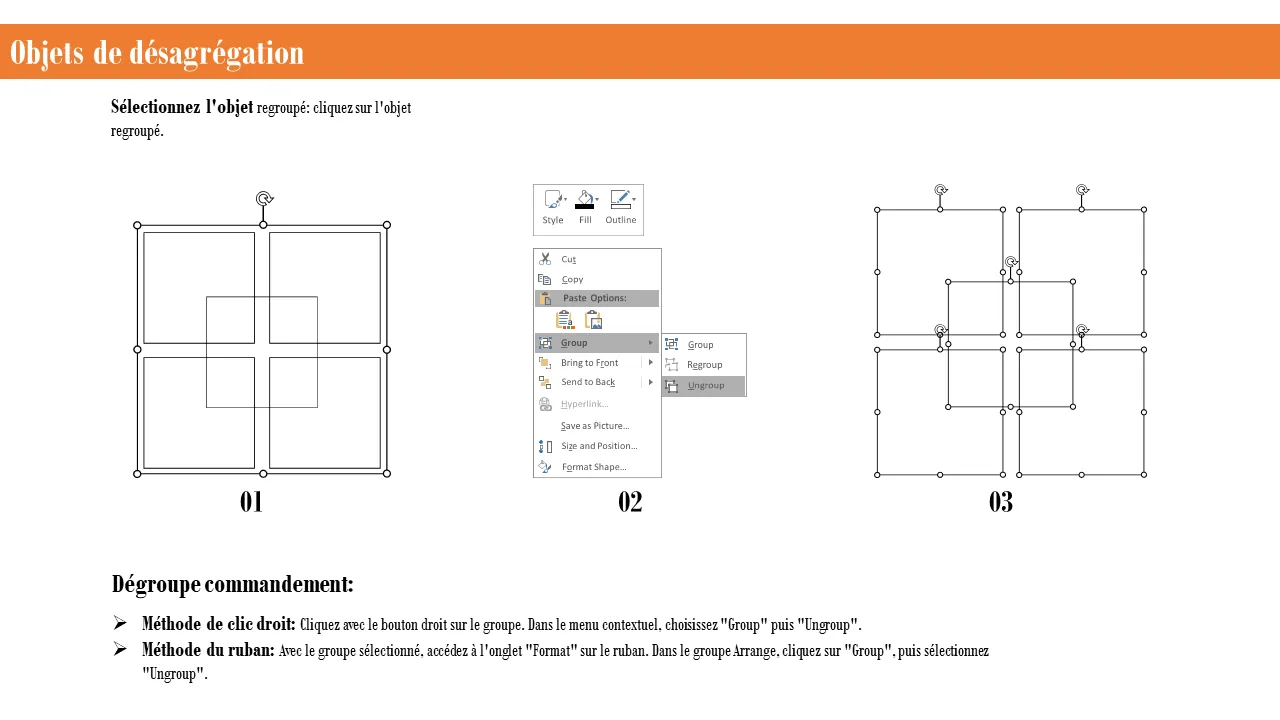 Objets de désagrégation

Sélectionnez l'objet regroupé: cliquez sur l'objet regroupé.

Style Fill Outline

Cut
Copy
Paste Options:
Group
Bring to Front
Send to Back
Hyperlink...
Save as Picture...
Size and Position...
Format Shape...

Group
Regroup
Ungroup

01

02

03

Dégroupe commandement:

➢ Méthode de clic droit: Cliquez avec le bouton droit sur le groupe. Dans le menu contextuel, choisissez "Group" puis "Ungroup".
➢ Méthode du ruban: Avec le groupe sélectionné, accédez à l'onglet "Format" sur le ruban. Dans le groupe Arrange, cliquez sur "Group", puis sélectionnez "Ungroup".