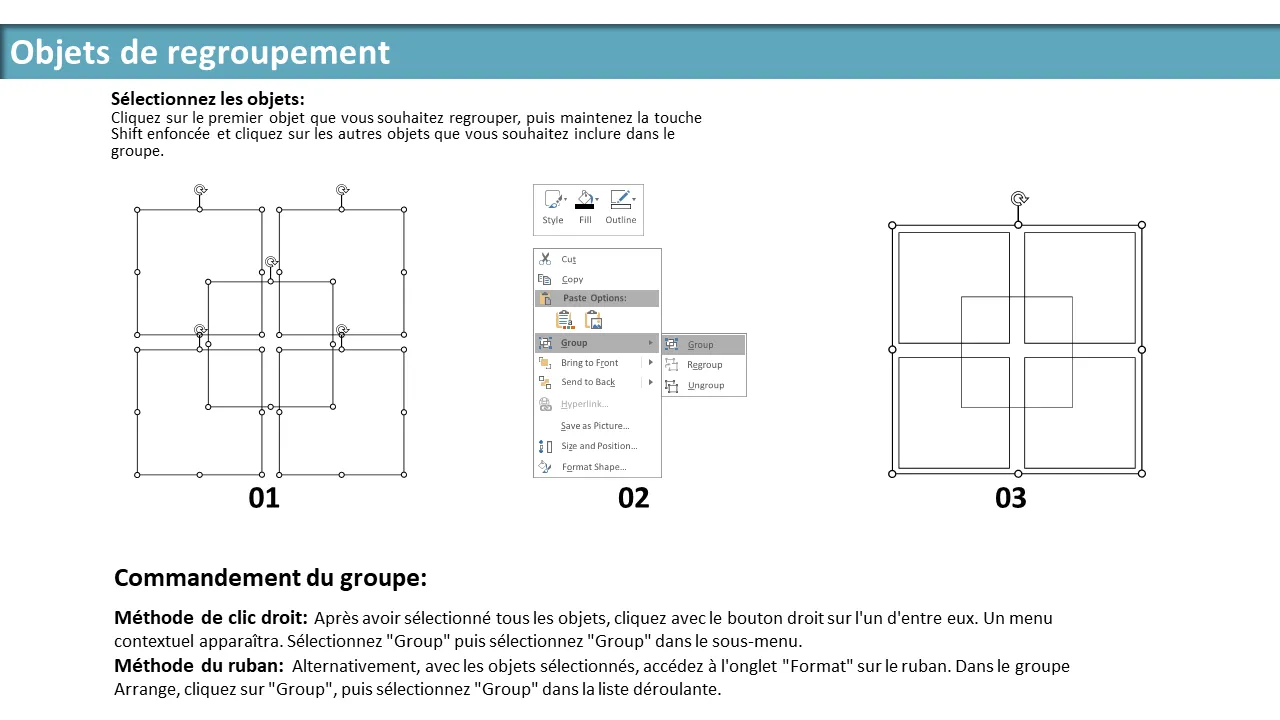 Objets de regroupement

Sélectionnez les objets:
Cliquez sur le premier objet que vous souhaitez regrouper, puis maintenez la touche Shift enfoncée et cliquez sur les autres objets que vous souhaitez inclure dans le groupe.

Style Fill Outline

Cut
Copy
Paste Options:
Group
Bring to Front
Send to Back
Hyperlink...
Save as Picture...
Size and Position...
Format Shape...

Group
Regroup
Ungroup

01

02

03

Commandement du groupe:

Méthode de clic droit: Après avoir sélectionné tous les objets, cliquez avec le bouton droit sur l'un d'entre eux. Un menu contextuel apparaîtra. Sélectionnez "Group" puis sélectionnez "Group" dans le sous-menu.
Méthode du ruban: Alternativement, avec les objets sélectionnés, accédez à l'onglet "Format" sur le ruban. Dans le groupe Arrange, cliquez sur "Group", puis sélectionnez "Group" dans la liste déroulante.