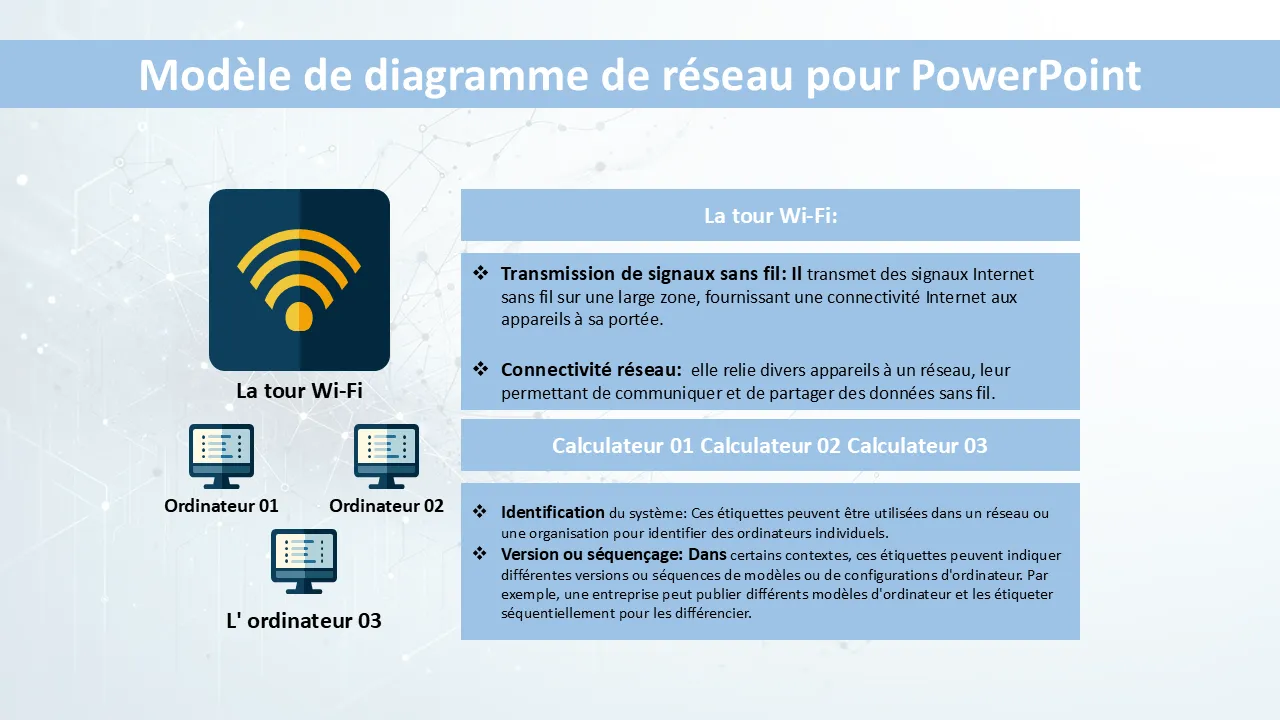 Modèle de diagramme de réseau pour PowerPoint

La tour Wi-Fi

Ordinateur 01

Ordinateur 02

L' ordinateur 03

La tour Wi-Fi:

❖ Transmission de signaux sans fil: Il transmet des signaux Internet sans fil sur une large zone, fournissant une connectivité Internet aux appareils à sa portée.

❖ Connectivité réseau: elle relie divers appareils à un réseau, leur permettant de communiquer et de partager des données sans fil.

Calculateur 01 Calculateur 02 Calculateur 03

❖ Identification du système: Ces étiquettes peuvent être utilisées dans un réseau ou une organisation pour identifier des ordinateurs individuels.

❖ Version ou séquençage: Dans certains contextes, ces étiquettes peuvent indiquer différentes versions ou séquences de modèles ou de configurations d'ordinateur. Par exemple, une entreprise peut publier différents modèles d'ordinateur et les étiqueter séquentiellement pour les différencier.