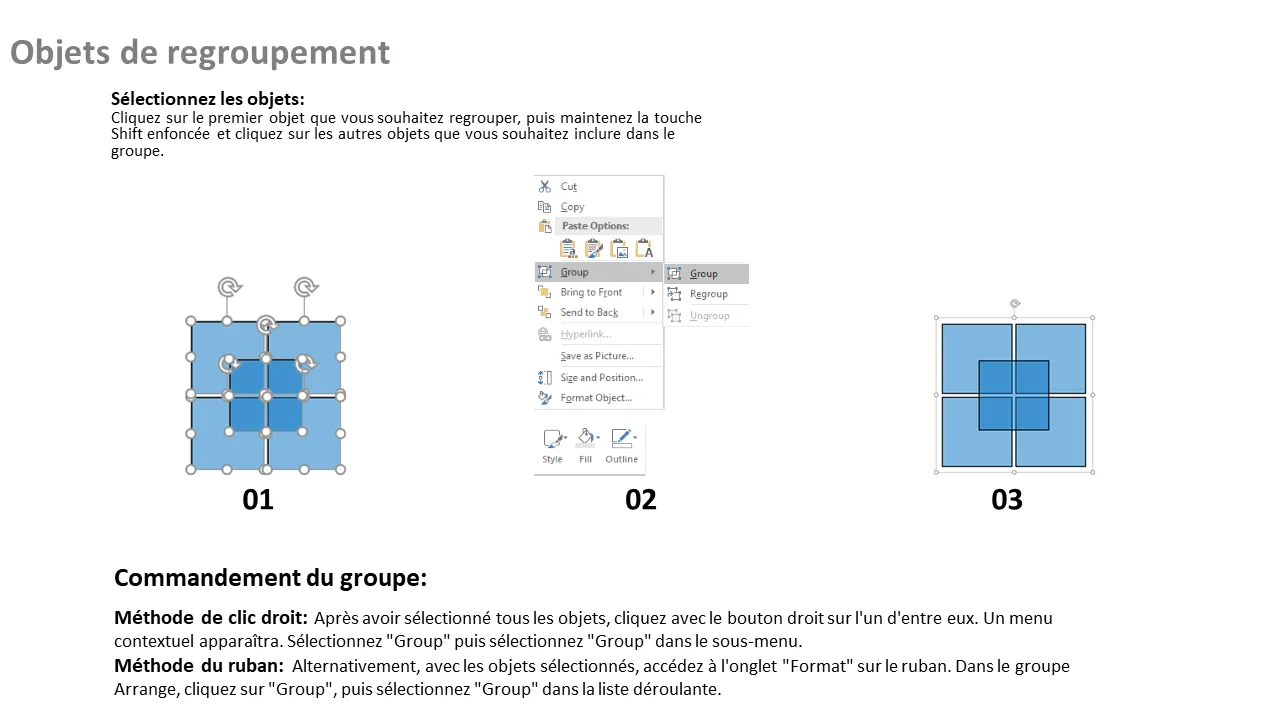 Objets de regroupement

Sélectionnez les objets:
Cliquez sur le premier objet que vous souhaitez regrouper, puis maintenez la touche Shift enfoncée et cliquez sur les autres objets que vous souhaitez inclure dans le groupe.

Cut
Copy
Paste Options:
Group
Bring to Front
Send to Back
Hyperlink...
Save as Picture...
Size and Position...
Format Object...
Group
Regroup
Ungroup
Style
Fill
Outline

01

02

03

Commandement du groupe:

Méthode de clic droit: Après avoir sélectionné tous les objets, cliquez avec le bouton droit sur l'un d'entre eux. Un menu contextuel apparaîtra. Sélectionnez "Group" puis sélectionnez "Group" dans le sous-menu.
Méthode du ruban: Alternativement, avec les objets sélectionnés, accédez à l'onglet "Format" sur le ruban. Dans le groupe Arrange, cliquez sur "Group", puis sélectionnez "Group" dans la liste déroulante.