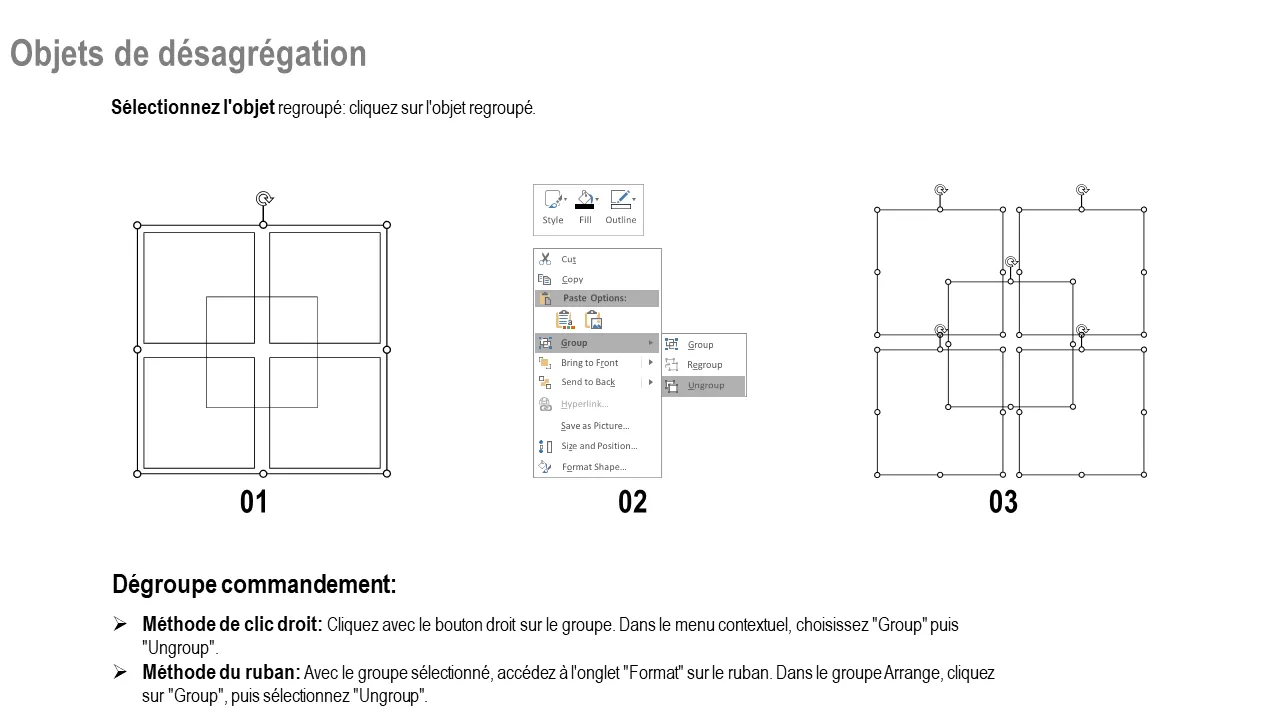 Objets de désagrégation

**Sélectionnez l'objet** regroupé: cliquez sur l'objet regroupé.

Style Fill Outline

Cut
Copy
Paste Options:
Group
Bring to Front
Send to Back
Hyperlink...
Save as Picture...
Size and Position...
Format Shape...

Group
Regroup
Ungroup

01

02

03

Dégroupe commandement:

➢ **Méthode de clic droit:** Cliquez avec le bouton droit sur le groupe. Dans le menu contextuel, choisissez "Group" puis "Ungroup".
➢ **Méthode du ruban:** Avec le groupe sélectionné, accédez à l'onglet "Format" sur le ruban. Dans le groupe Arrange, cliquez sur "Group", puis sélectionnez "Ungroup".