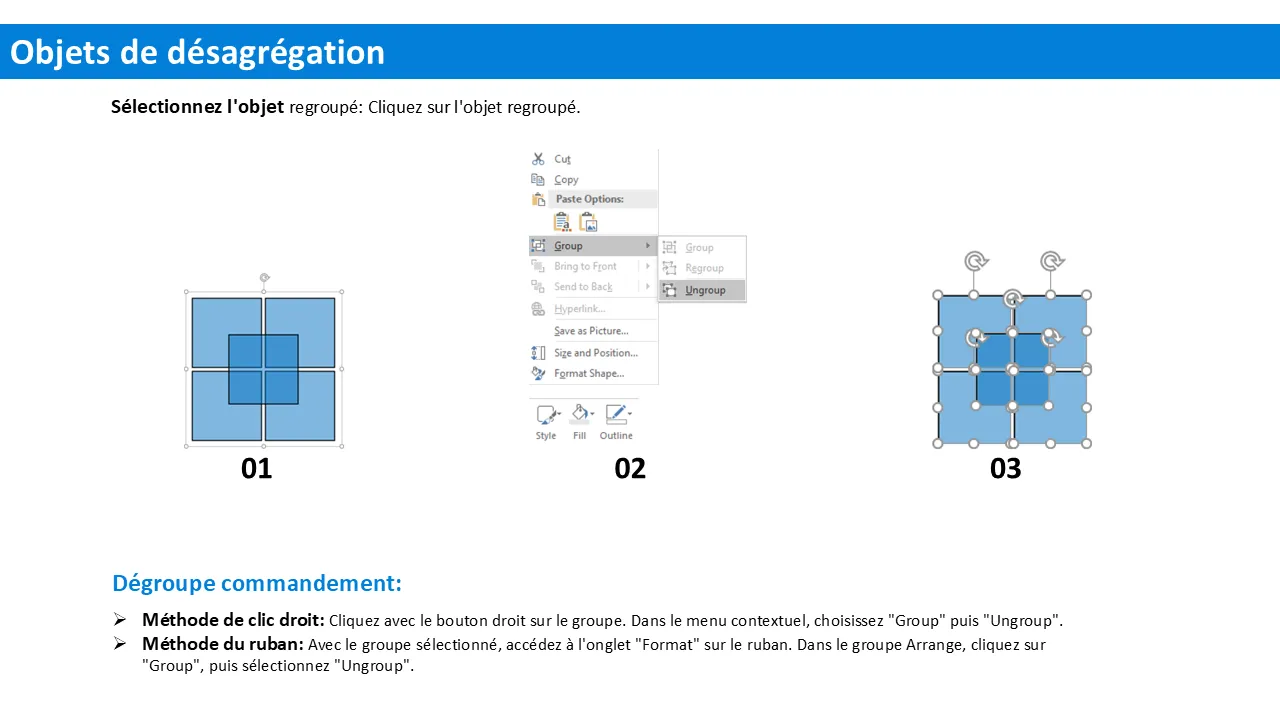 Objets de désagrégation

Sélectionnez l'objet regroupé: Cliquez sur l'objet regroupé.

Cut
Copy
Paste Options:
Group
Bring to Front
Send to Back
Hyperlink...
Save as Picture...
Size and Position...
Format Shape...
Group
Regroup
Ungroup
Style Fill Outline

01

02

03

Dégroupe commandement:

➢ Méthode de clic droit: Cliquez avec le bouton droit sur le groupe. Dans le menu contextuel, choisissez "Group" puis "Ungroup".
➢ Méthode du ruban: Avec le groupe sélectionné, accédez à l'onglet "Format" sur le ruban. Dans le groupe Arrange, cliquez sur "Group", puis sélectionnez "Ungroup".