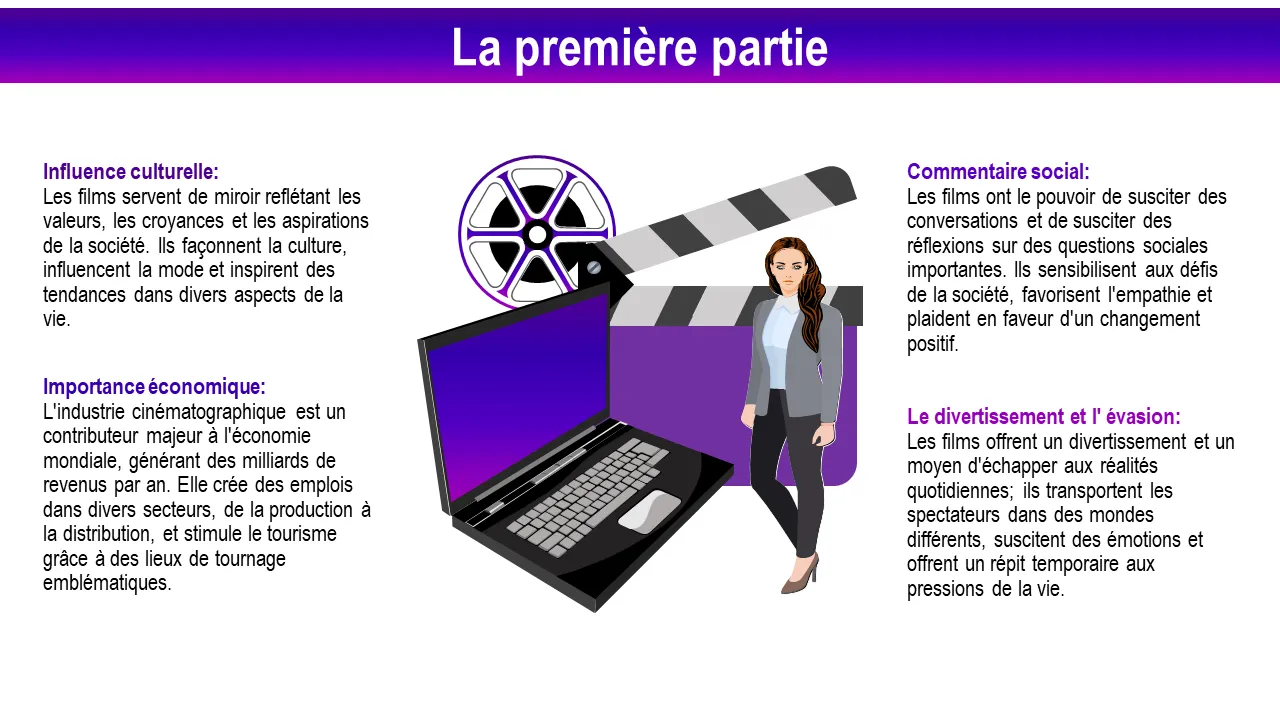 La première partie

Influence culturelle:
Les films servent de miroir reflétant les valeurs, les croyances et les aspirations de la société. Ils façonnent la culture, influencent la mode et inspirent des tendances dans divers aspects de la vie.

Importance économique:
L'industrie cinématographique est un contributeur majeur à l'économie mondiale, générant des milliards de revenus par an. Elle crée des emplois dans divers secteurs, de la production à la distribution, et stimule le tourisme grâce à des lieux de tournage emblématiques.

Commentaire social:
Les films ont le pouvoir de susciter des conversations et de susciter des réflexions sur des questions sociales importantes. Ils sensibilisent aux défis de la société, favorisent l'empathie et plaident en faveur d'un changement positif.

Le divertissement et l' évasion:
Les films offrent un divertissement et un moyen d'échapper aux réalités quotidiennes; ils transportent les spectateurs dans des mondes différents, suscitent des émotions et offrent un répit temporaire aux pressions de la vie.