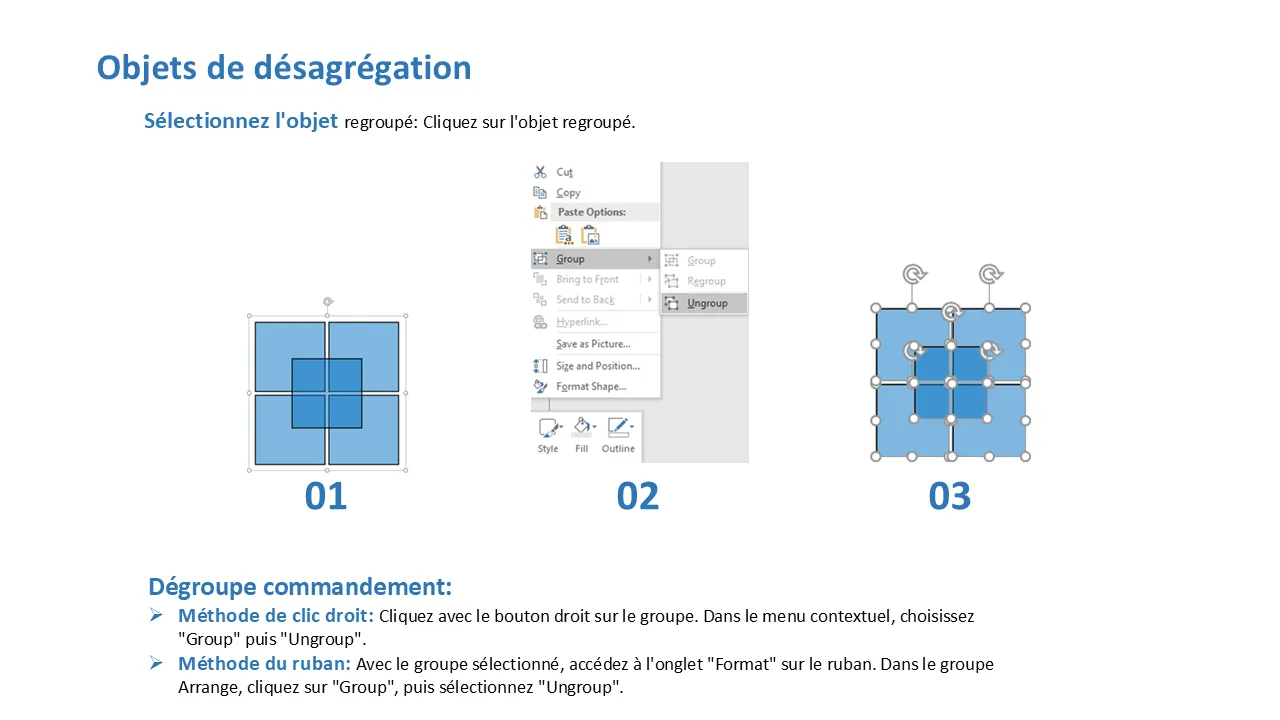 Objets de désagrégation

Sélectionnez l'objet regroupé: Cliquez sur l'objet regroupé.

Cut
Copy
Paste Options:
Group
Bring to Front
Send to Back
Hyperlink...
Save as Picture...
Size and Position...
Format Shape...
Group
Regroup
Ungroup
Style Fill Outline

01

02

03

Dégroupe commandement:
➢ Méthode de clic droit: Cliquez avec le bouton droit sur le groupe. Dans le menu contextuel, choisissez "Group" puis "Ungroup".
➢ Méthode du ruban: Avec le groupe sélectionné, accédez à l'onglet "Format" sur le ruban. Dans le groupe Arrange, cliquez sur "Group", puis sélectionnez "Ungroup".