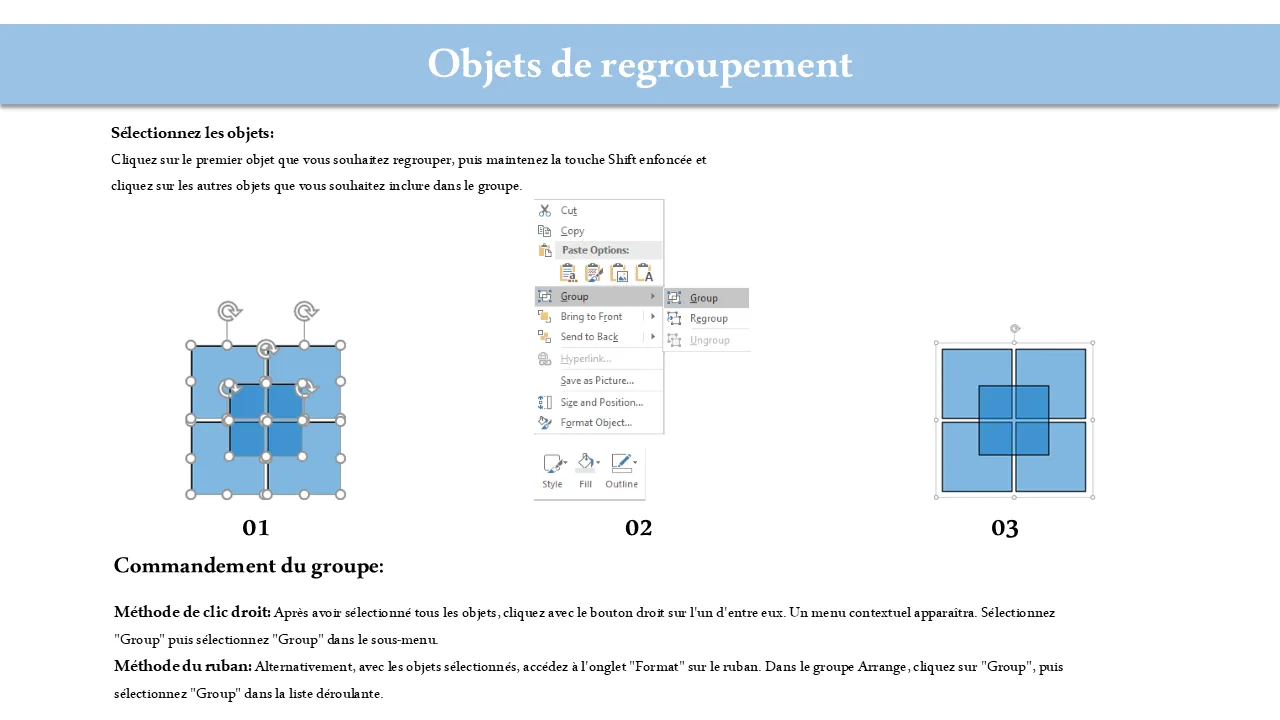 Objets de regroupement

Sélectionnez les objets:
Cliquez sur le premier objet que vous souhaitez regrouper, puis maintenez la touche Shift enfoncée et cliquez sur les autres objets que vous souhaitez inclure dans le groupe.

Cut
Copy
Paste Options:
Group
Bring to Front
Send to Back
Hyperlink...
Save as Picture...
Size and Position...
Format Object...
Group
Regroup
Ungroup
Style
Fill
Outline

01
02
03

Commandement du groupe:

Méthode de clic droit: Après avoir sélectionné tous les objets, cliquez avec le bouton droit sur l'un d'entre eux. Un menu contextuel apparaîtra. Sélectionnez "Group" puis sélectionnez "Group" dans le sous-menu.
Méthode du ruban: Alternativement, avec les objets sélectionnés, accédez à l'onglet "Format" sur le ruban. Dans le groupe Arrange, cliquez sur "Group", puis sélectionnez "Group" dans la liste déroulante.