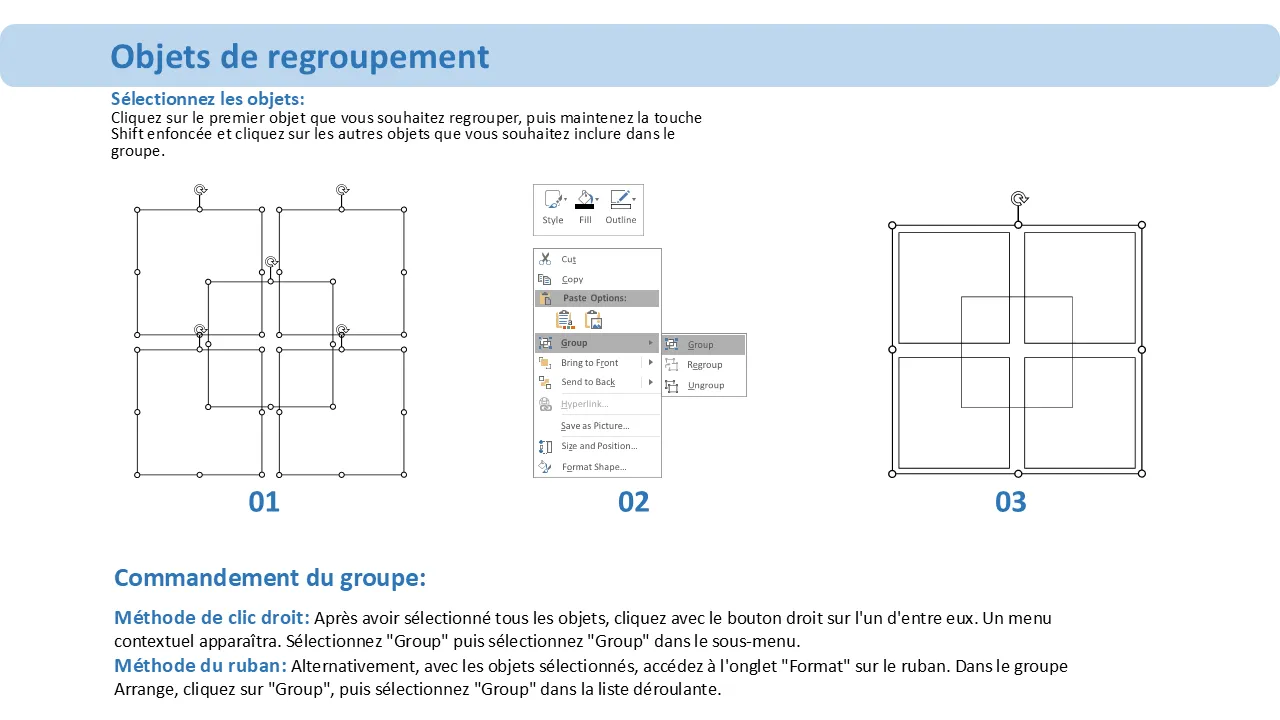 Objets de regroupement

Sélectionnez les objets:
Cliquez sur le premier objet que vous souhaitez regrouper, puis maintenez la touche Shift enfoncée et cliquez sur les autres objets que vous souhaitez inclure dans le groupe.

Style Fill Outline

Cut
Copy
Paste Options:
Group
Bring to Front
Send to Back
Hyperlink...
Save as Picture...
Size and Position...
Format Shape...

Group
Regroup
Ungroup

01
02
03

Commandement du groupe:

Méthode de clic droit: Après avoir sélectionné tous les objets, cliquez avec le bouton droit sur l'un d'entre eux. Un menu contextuel apparaîtra. Sélectionnez "Group" puis sélectionnez "Group" dans le sous-menu.
Méthode du ruban: Alternativement, avec les objets sélectionnés, accédez à l'onglet "Format" sur le ruban. Dans le groupe Arrange, cliquez sur "Group", puis sélectionnez "Group" dans la liste déroulante.