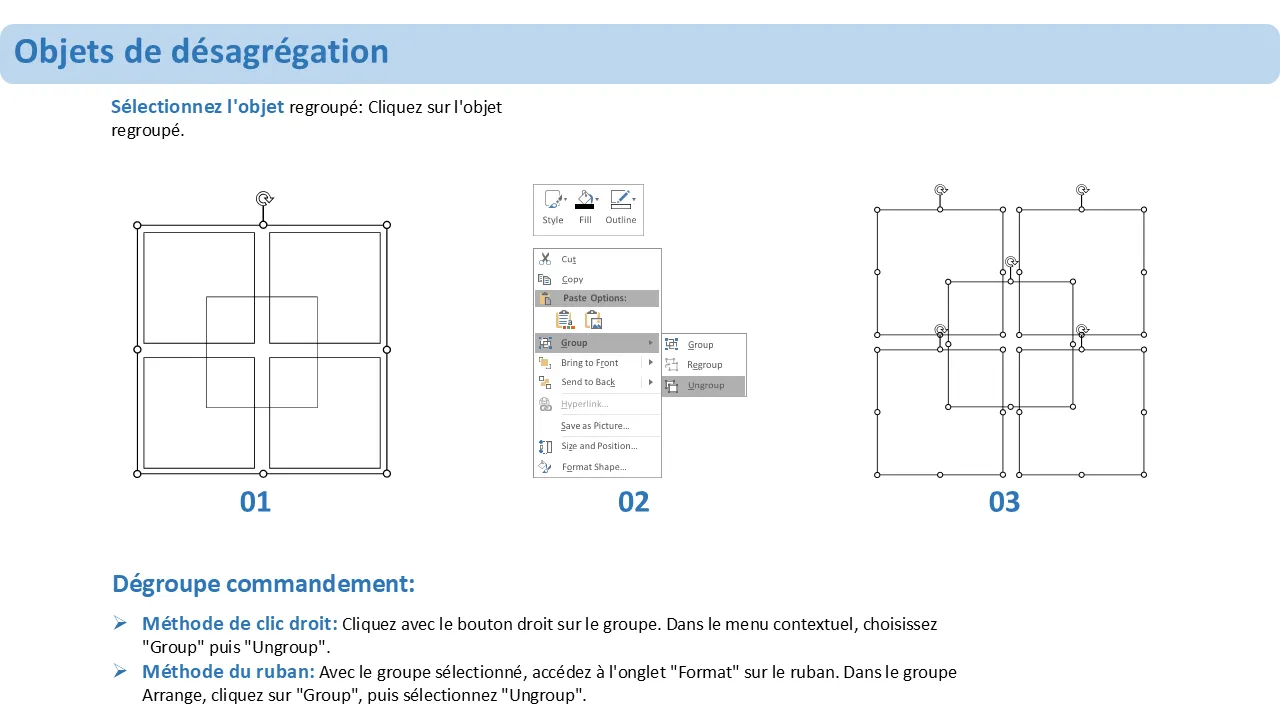 Objets de désagrégation

Sélectionnez l'objet regroupé: Cliquez sur l'objet regroupé.

Style Fill Outline

Cut
Copy
Paste Options:
Group
Bring to Front
Send to Back
Hyperlink...
Save as Picture...
Size and Position...
Format Shape...

Group
Regroup
Ungroup

01

02

03

Dégroupe commandement:

➢ Méthode de clic droit: Cliquez avec le bouton droit sur le groupe. Dans le menu contextuel, choisissez "Group" puis "Ungroup".

➢ Méthode du ruban: Avec le groupe sélectionné, accédez à l'onglet "Format" sur le ruban. Dans le groupe Arrange, cliquez sur "Group", puis sélectionnez "Ungroup".