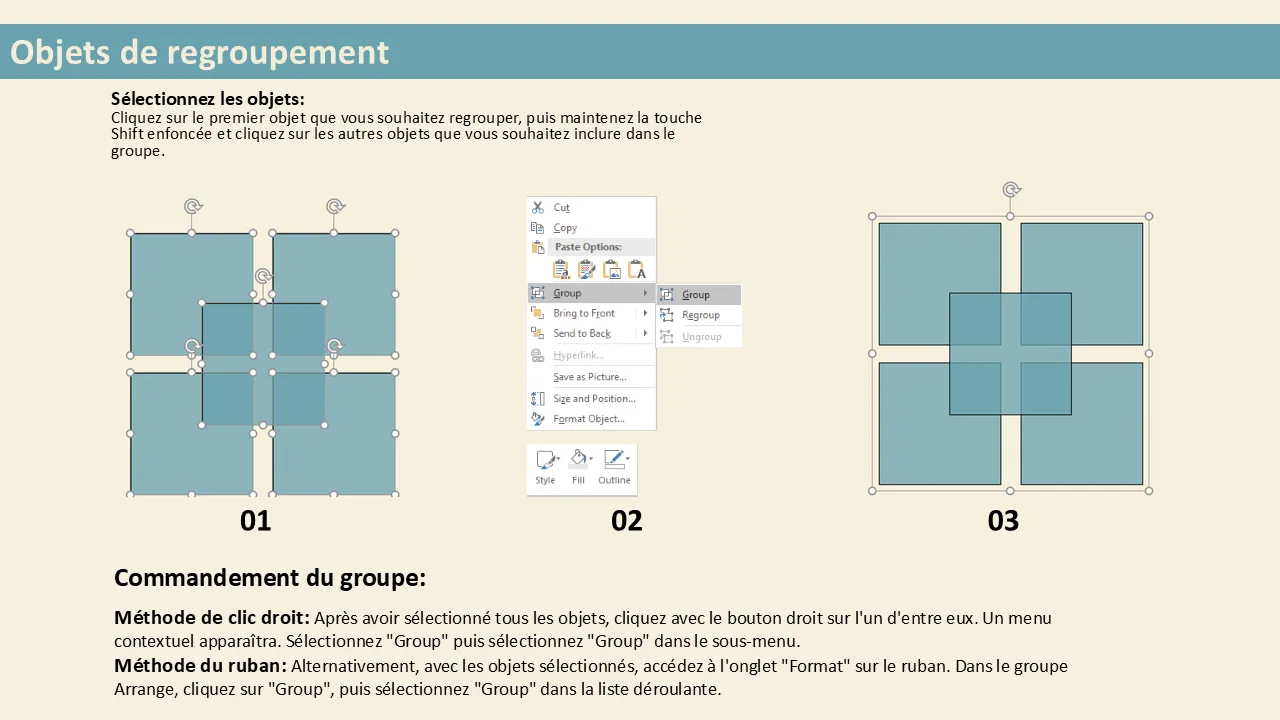 Objets de regroupement

Sélectionnez les objets:
Cliquez sur le premier objet que vous souhaitez regrouper, puis maintenez la touche Shift enfoncée et cliquez sur les autres objets que vous souhaitez inclure dans le groupe.

Cut
Copy
Paste Options:
Group
Bring to Front
Send to Back
Hyperlink...
Save as Picture...
Size and Position...
Format Object...
Group
Regroup
Ungroup
Style
Fill
Outline

01

02

03

Commandement du groupe:

Méthode de clic droit: Après avoir sélectionné tous les objets, cliquez avec le bouton droit sur l'un d'entre eux. Un menu contextuel apparaîtra. Sélectionnez "Group" puis sélectionnez "Group" dans le sous-menu.
Méthode du ruban: Alternativement, avec les objets sélectionnés, accédez à l'onglet "Format" sur le ruban. Dans le groupe Arrange, cliquez sur "Group", puis sélectionnez "Group" dans la liste déroulante.